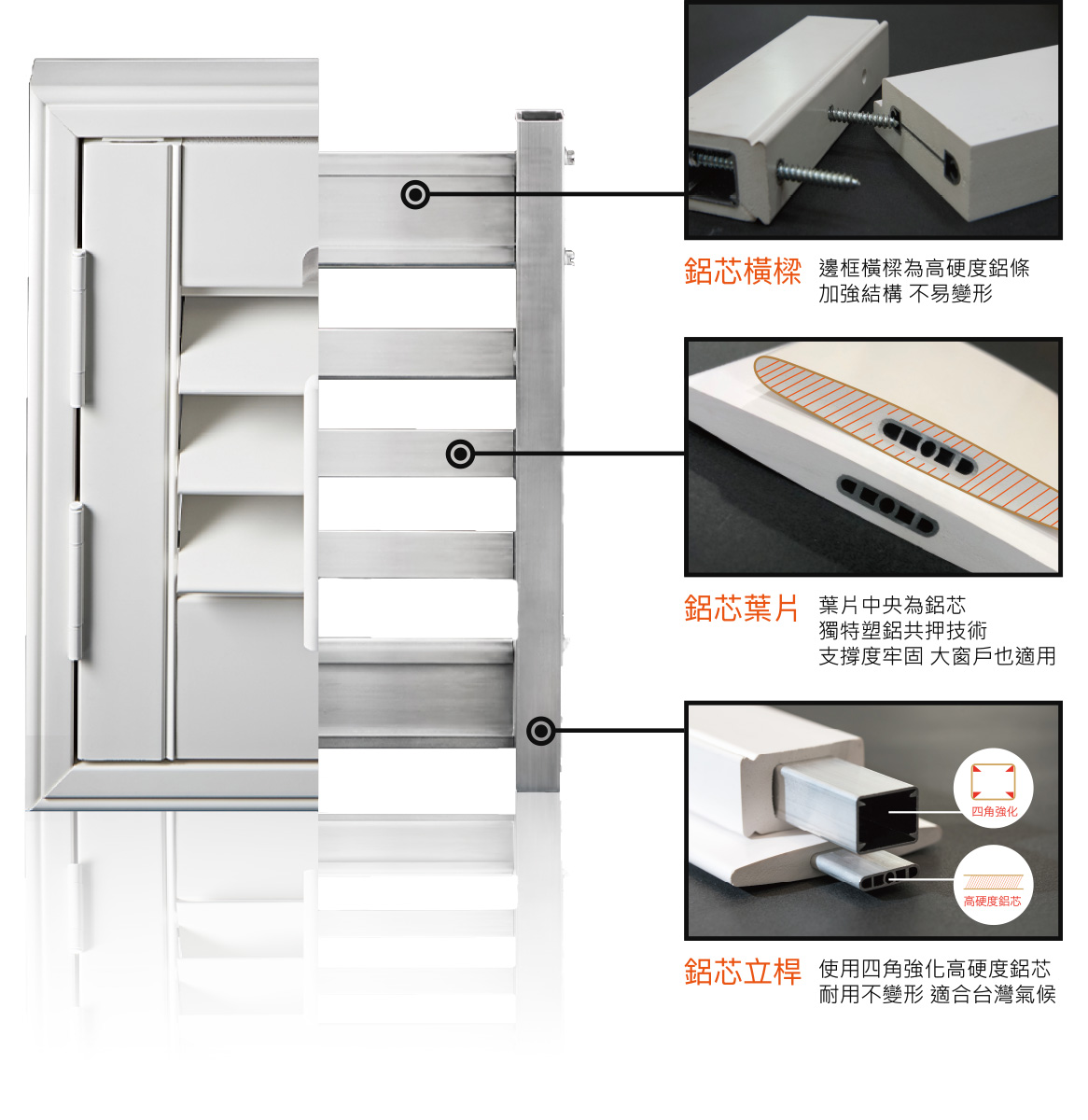 鋁芯橫樑
邊框橫樑為高硬度鋁條
加強結構 不易變形

鋁芯葉片
葉片中央為鋁芯
獨特塑鋁共押技術
支撐度牢固 大窗戶也適用

四角強化
高硬度鋁芯

鋁芯立桿
使用四角強化高硬度鋁芯
耐用不變形 適合台灣氣候